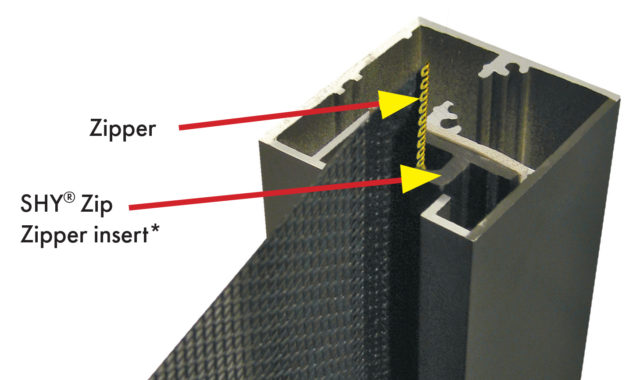 Zipper

SHY® Zip
Zipper insert*